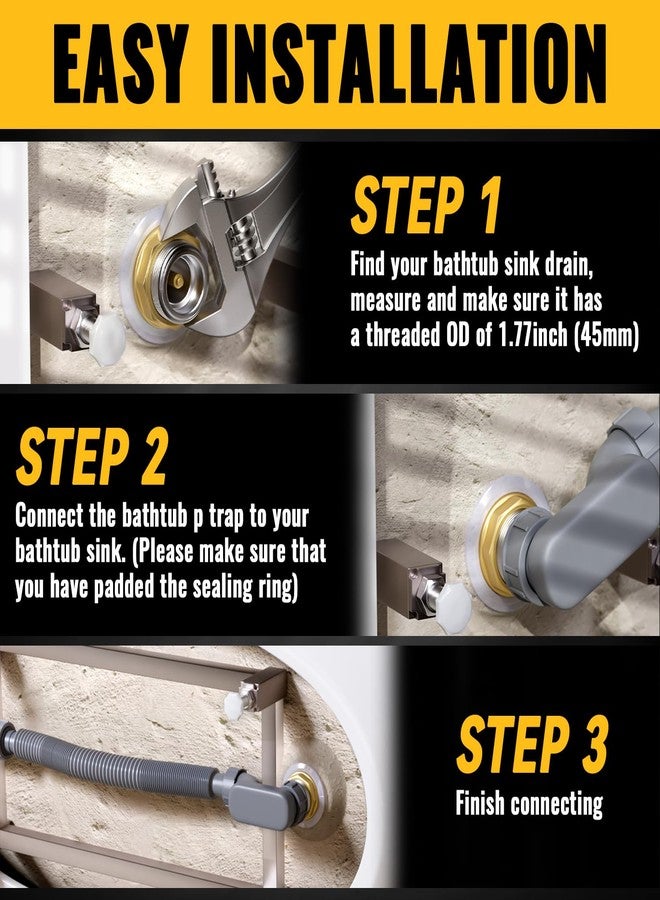 EASY INSTALLATION

STEP 1

Find your bathtub sink drain, measure and make sure it has a threaded OD of 1.77inch (45mm)

STEP 2

Connect the bathtub p trap to your bathtub sink. (Please make sure that you have padded the sealing ring)

STEP 3

Finish connecting